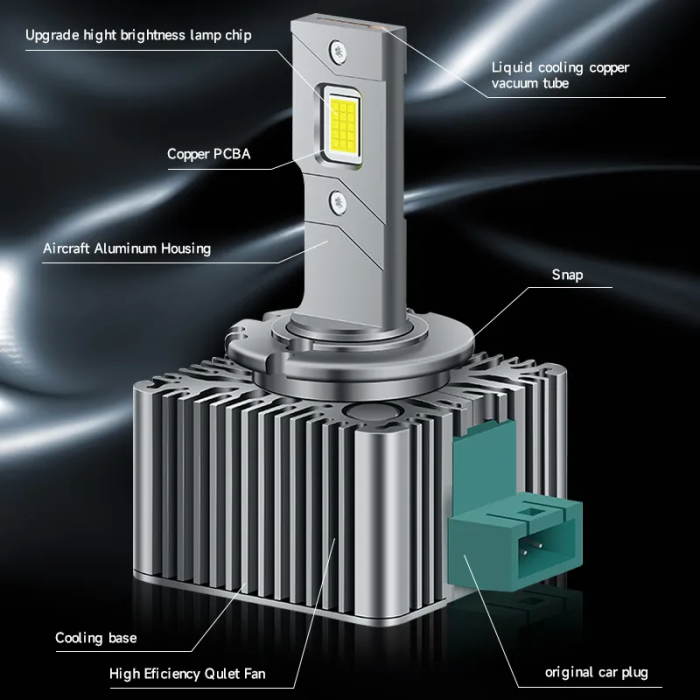 Upgrade hight brightness lamp chip

Liquid cooling copper vacuum tube

Copper PCBA

Aircraft Aluminum Housing

Snap

Cooling base

High Eficiency Qulet Fan

original car plug