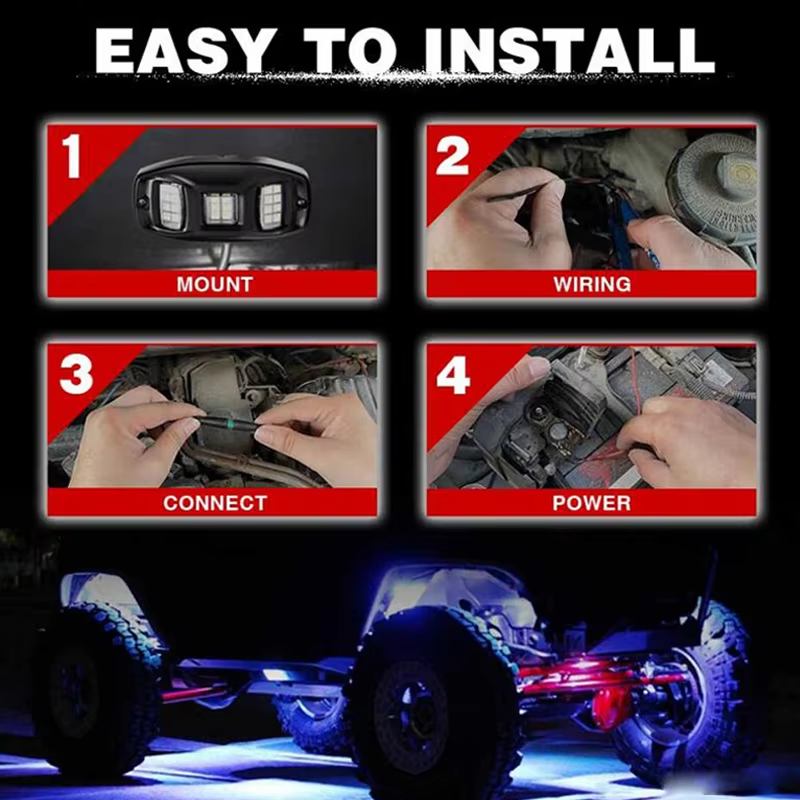 EASY TO INSTALL

1
MOUNT

2
WIRING

3
CONNECT

4
POWER